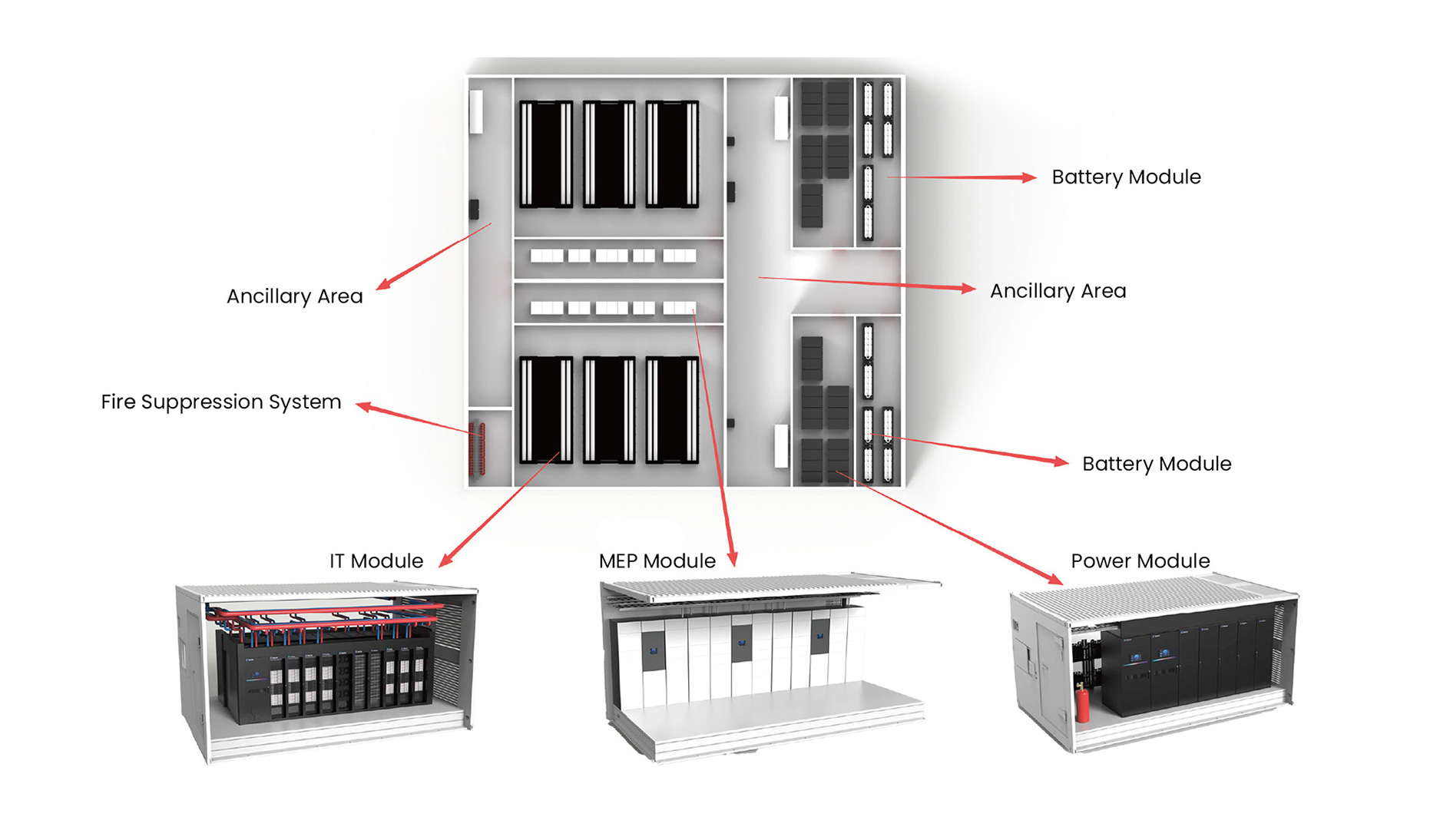 Battery Module

Ancillary Area

Ancillary Area

Fire Suppression System

Battery Module

IT Module

MEP Module

Power Module